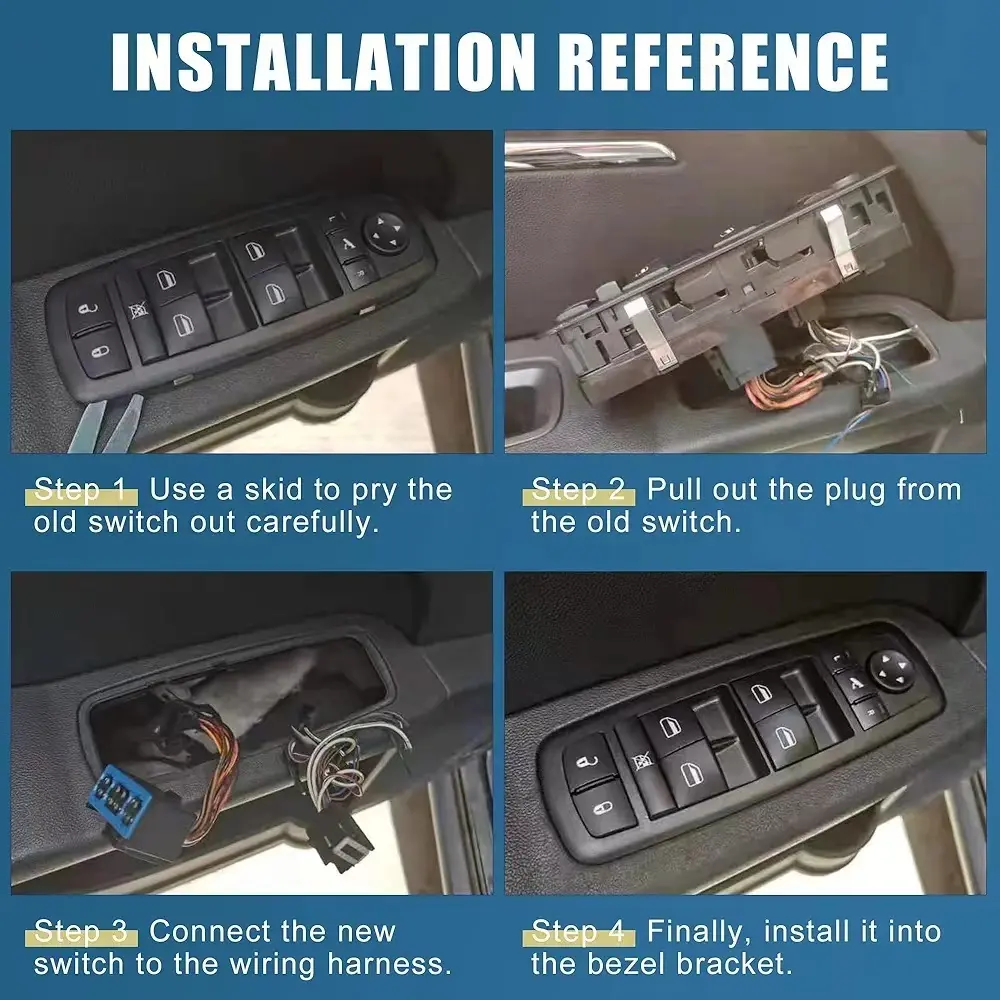 INSTALLATION REFERENCE

Step 1 Use a skid to pry the old switch out carefully.

Step 2 Pull out the plug from the old switch.

Step 3 Connect the new switch to the wiring harness.

Step 4 Finally, install it into the bezel bracket.