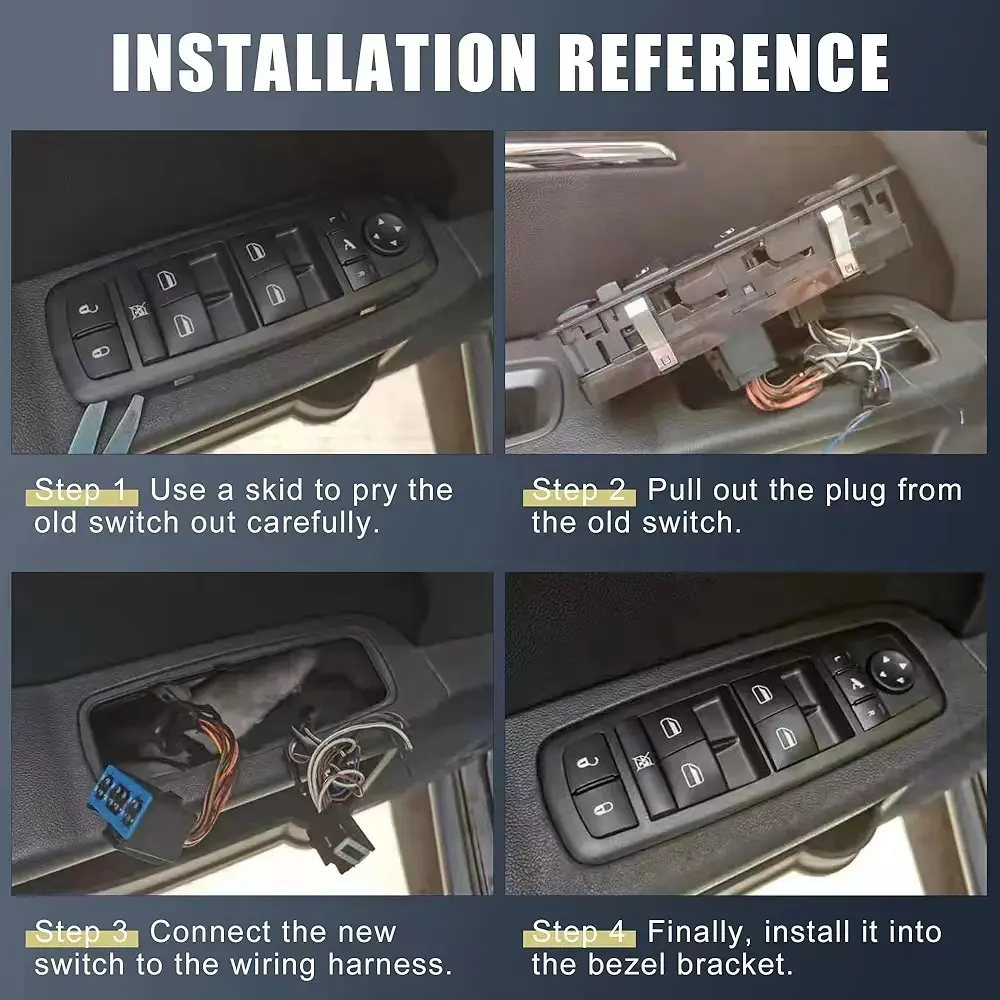 INSTALLATION REFERENCE

Step 1 Use a skid to pry the old switch out carefully.

Step 2 Pull out the plug from the old switch.

Step 3 Connect the new switch to the wiring harness.

Step 4 Finally, install it into the bezel bracket.